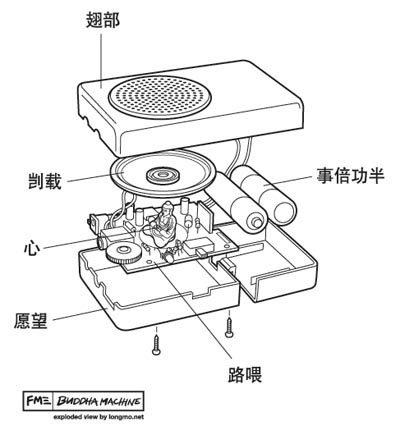 翅部

剀载

事倍功半

心

愿望

路喂

FM3 BUDDHA MACHINE

exploded view by longmo.net